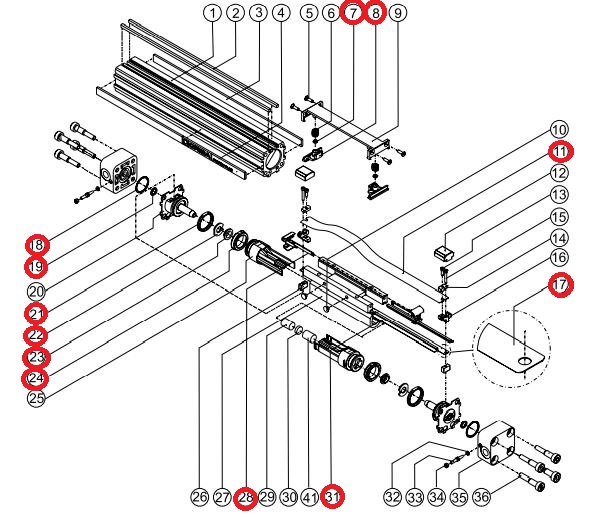 1 2 3 4 5 6 7 8 9
10
11
12
13
15
14
16
17
18
19
20
21
22
23
24
25
26 27 28 29 30 41 31 32 33 34 35 36